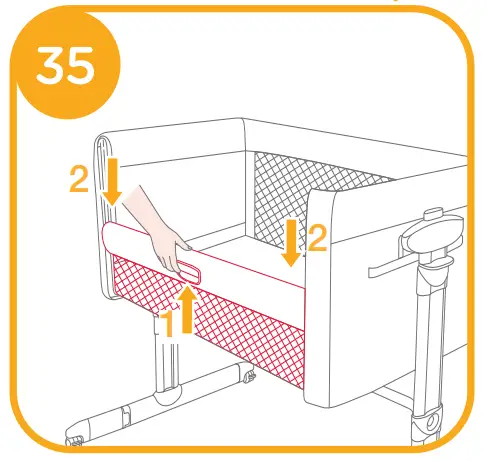 35

2

2

1