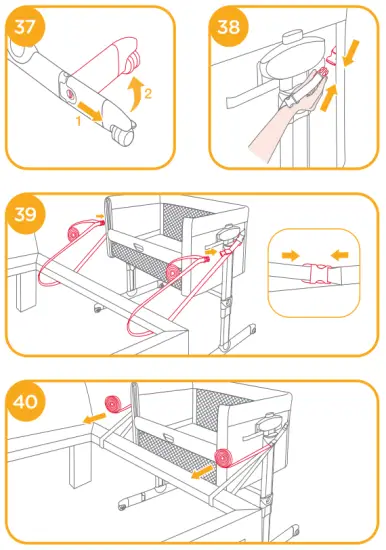 37
1
2
38
39
40