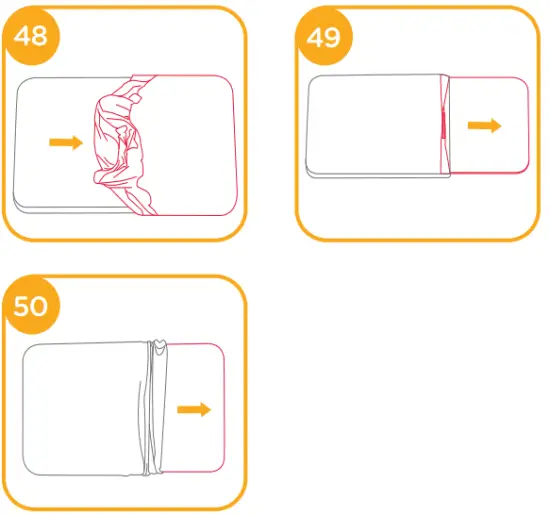 48

49

50