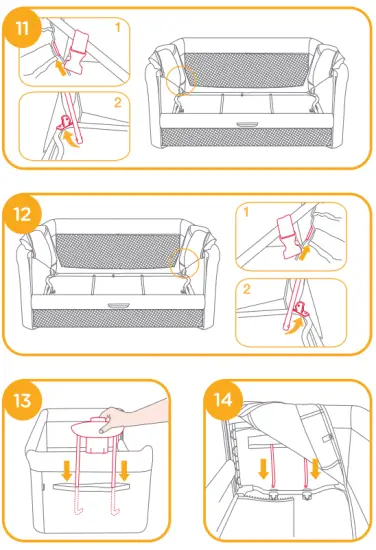 11
1
2
12
1
2
13
14