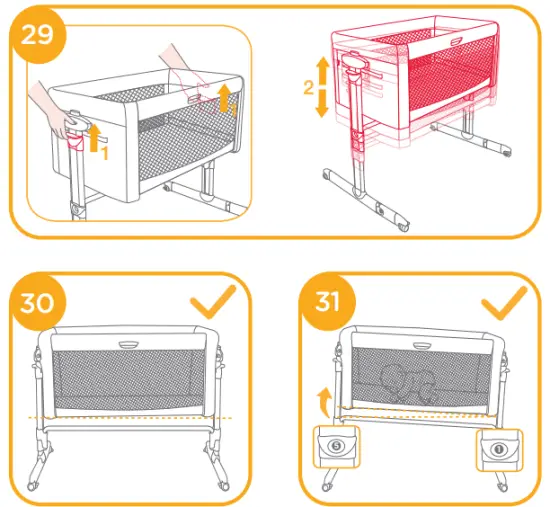 29

1

1

2

30

31

5

1