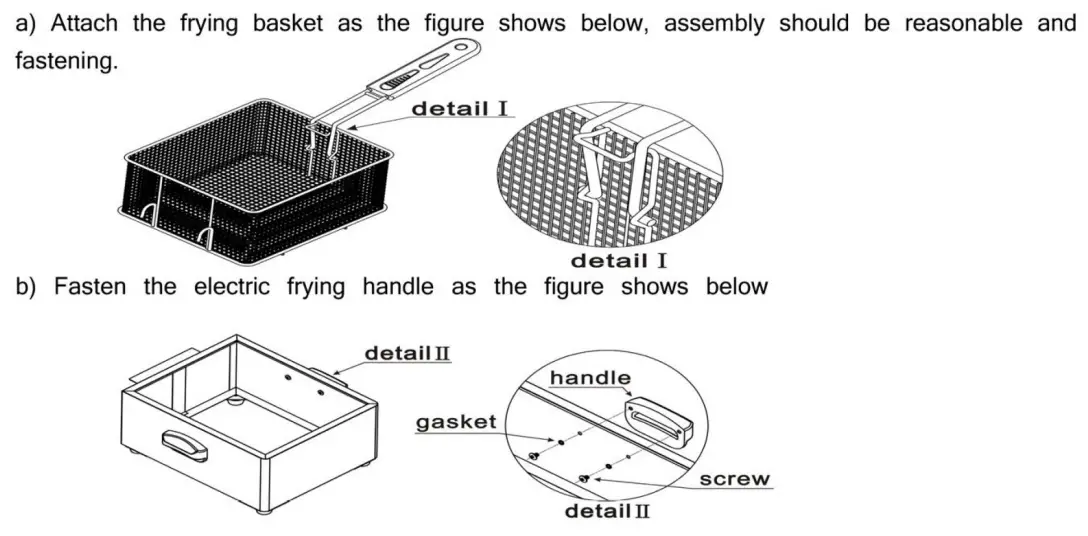 a) Attach the frying basket as the figure shows below, assembly should be reasonable and fastening.

detail Ⅰ

detail Ⅰ

b) Fasten the electric frying handle as the figure shows below

detail Ⅱ

handle

gasket

screw

detail Ⅱ