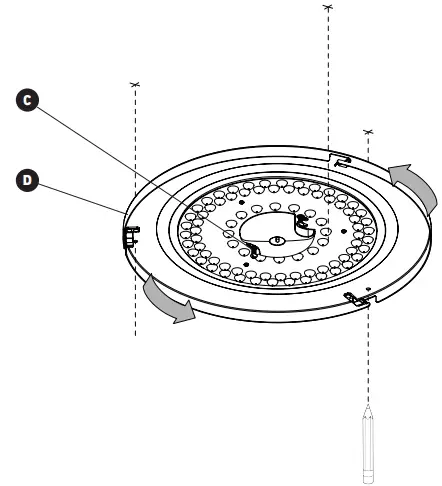 C
D