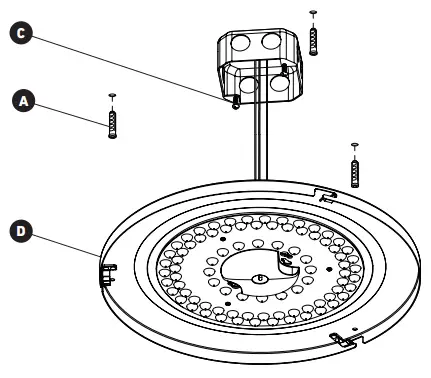 C
A
D