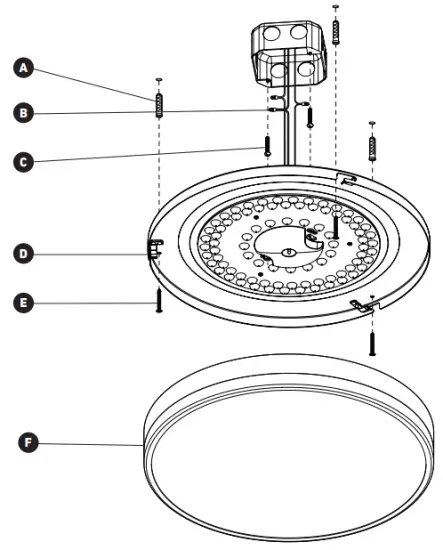 A

B

C

D

E

F