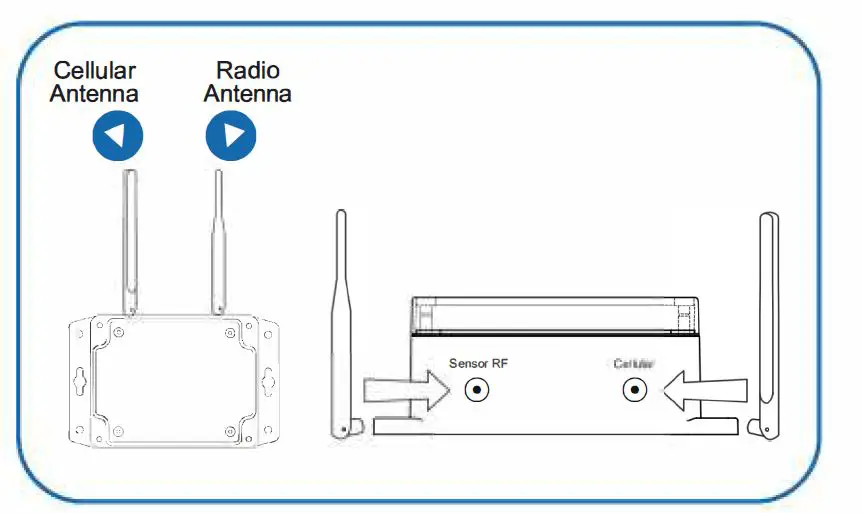 Cellular Antenna

Radio Antenna

Sensor RF

Cellular