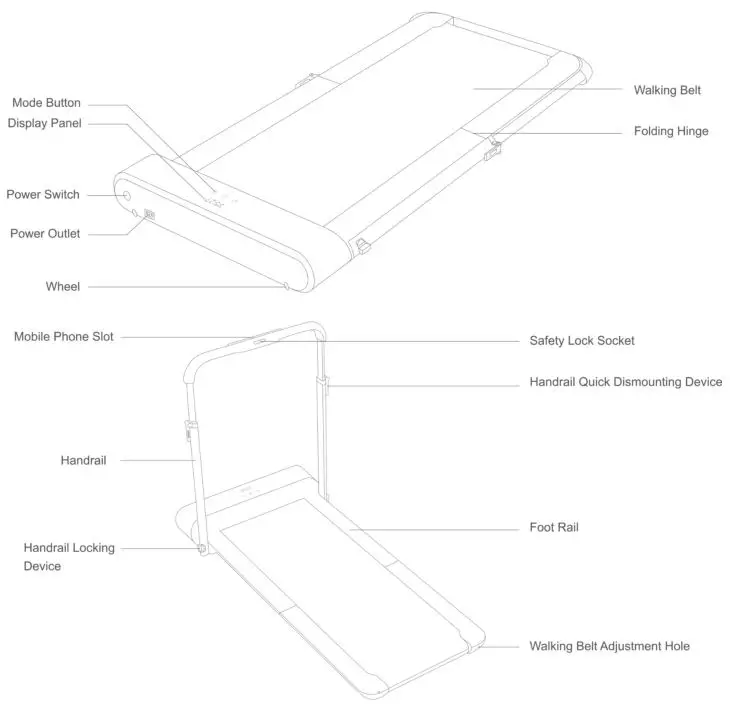 Mode Button
Display Panel
Power Switch
Power Outlet
Wheel
Walking Belt
Folding Hinge

Mobile Phone Slot
Handrail
Handrail Locking Device
Safety Lock Socket
Handrail Quick Dismounting Device
Foot Rail
Walking Belt Adjustment Hole