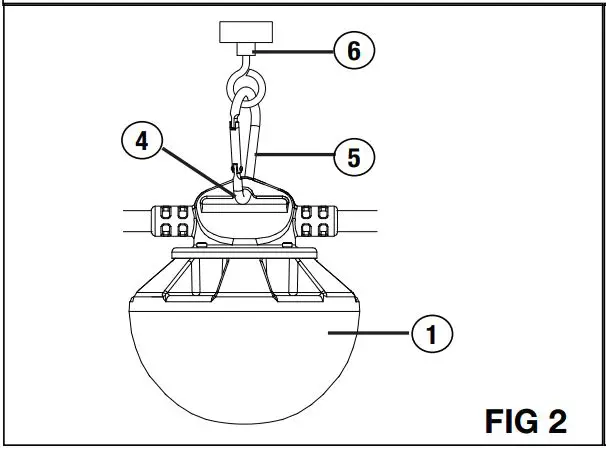 6
4
5
1
FIG 2