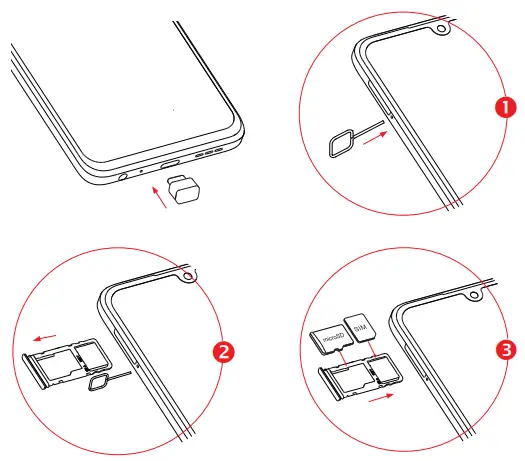 1

2

microSD

SIM

3