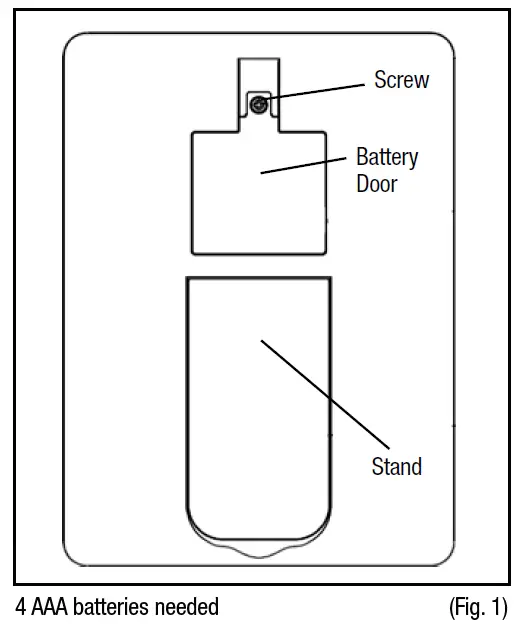 Screw

Battery Door

Stand

4 AAA batteries needed

(Fig. 1)