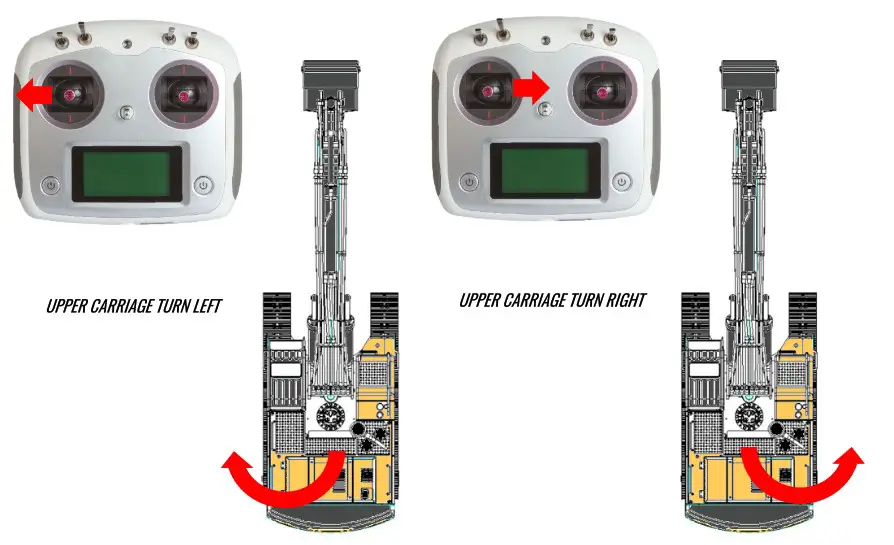 UPPER CARRIAGE TURN LEFT

UPPER CARRIAGE TURN RIGHT