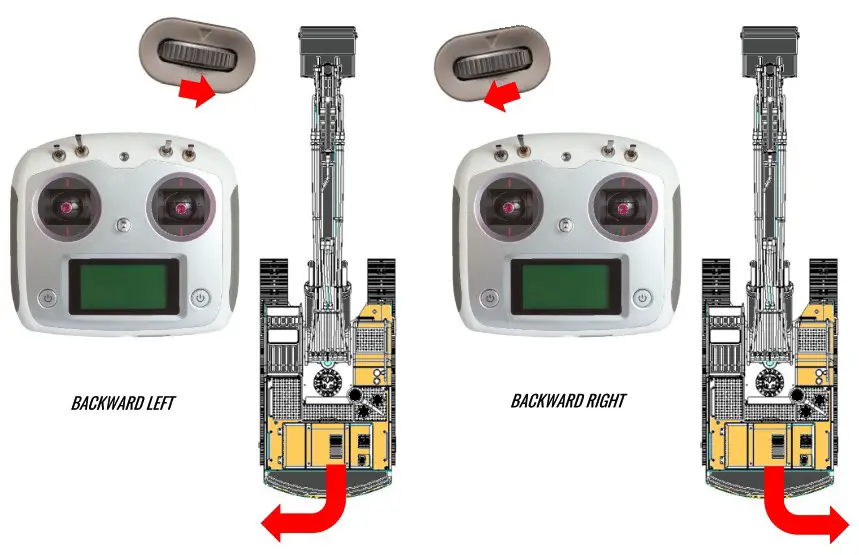 BACKWARD LEFT

BACKWARD RIGHT