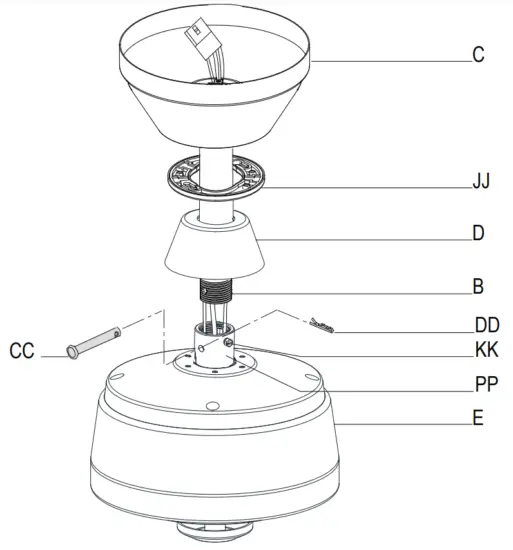 C
JJ
D
B
DD
CC
KK
PP
E