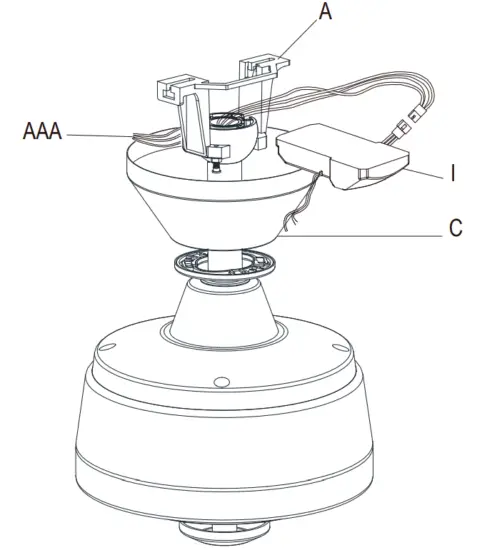 A
AAA
I
C