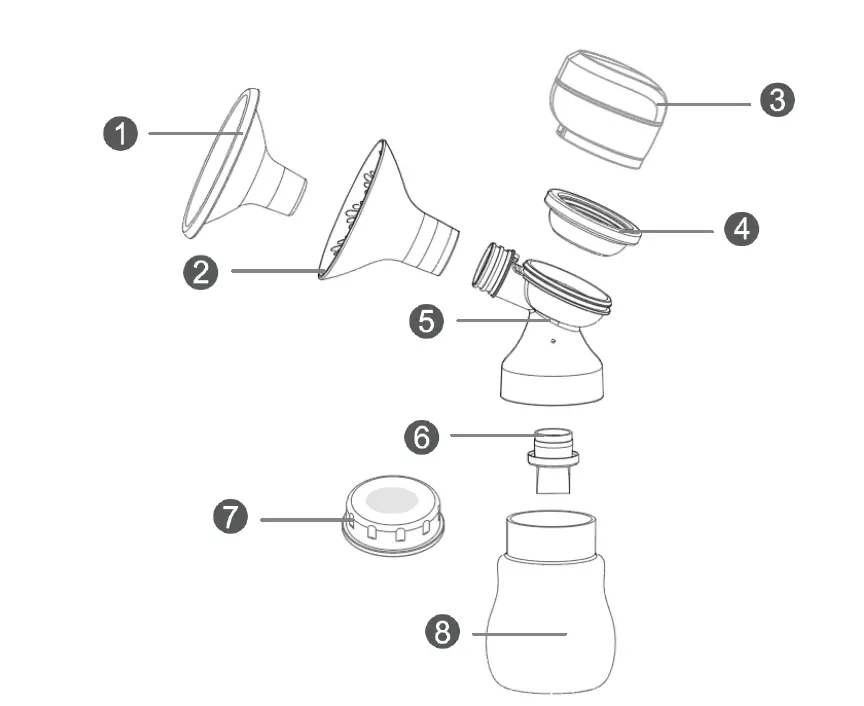 1
2
3
4
5
6
7
8