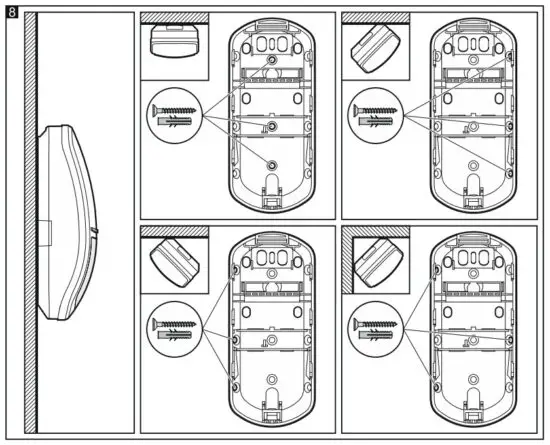 8