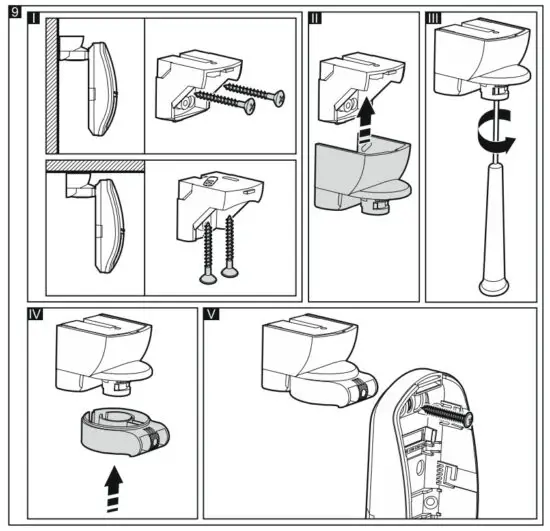 9
I
II
III
IV
V