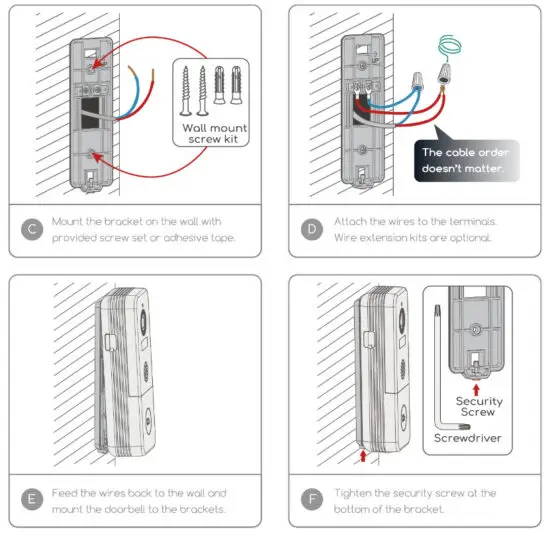 Wall mount screw kit

C Mount the bracket on the wall with provided screw set or adhesive tape.

UP

The cable order doesn't matter.

D Attach the wires to the terminals. Wire extension kits are optional.

E Feed the wires back to the wall and mount the doorbell to the brackets.

Security Screw

Screwdriver

F Tighten the security screw at the bottom of the bracket.