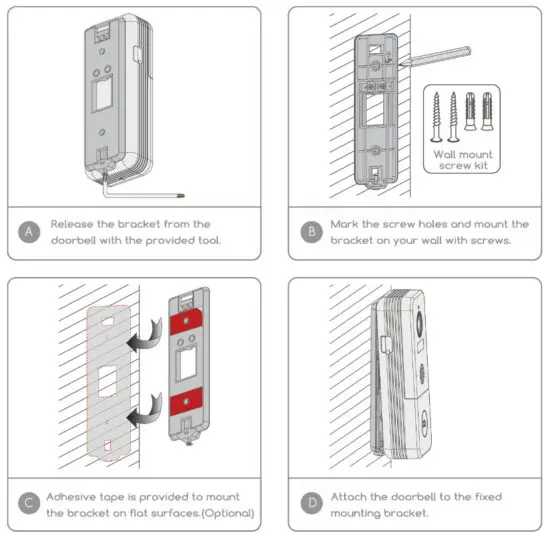 A Release the bracket from the doorbell with the provided tool.

UP

Wall mount screw kit

B Mark the screw holes and mount the bracket on your wall with screws.

C Adhesive tape is provided to mount the bracket on flat surfaces.(Optional)

D Attach the doorbell to the fixed mounting bracket.