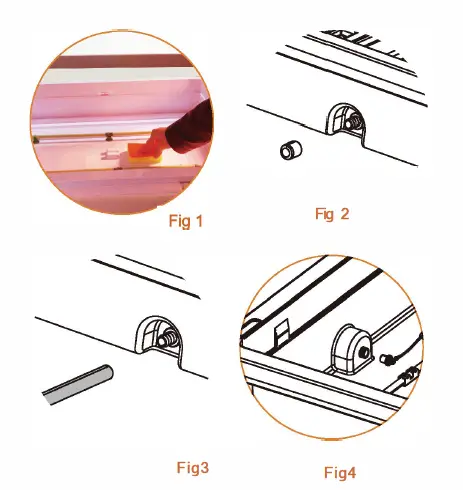 Fig 1

Fig 2

Fig3

Fig4