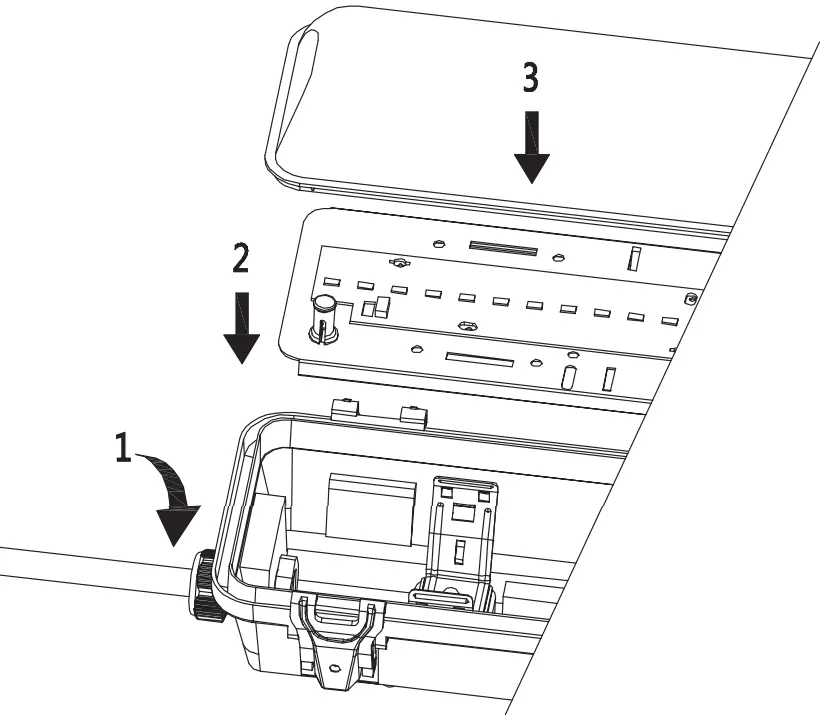 3

2

1