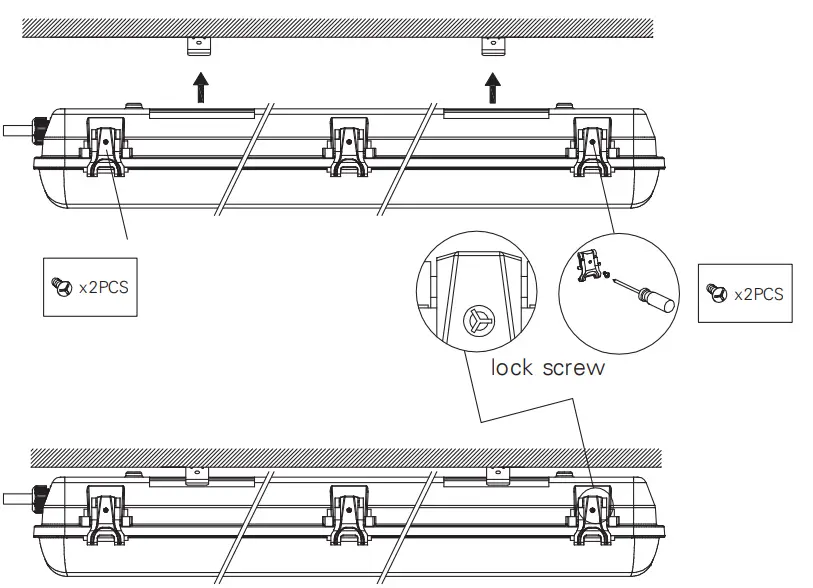 x2PCS

x2PCS

lock screw