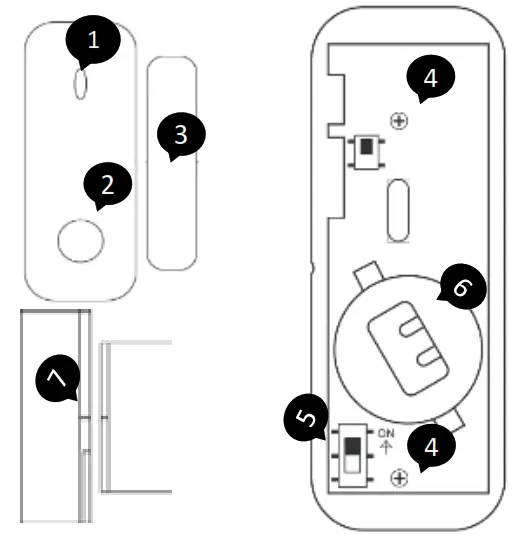 1
3
2
7
4
6
5
ON
4