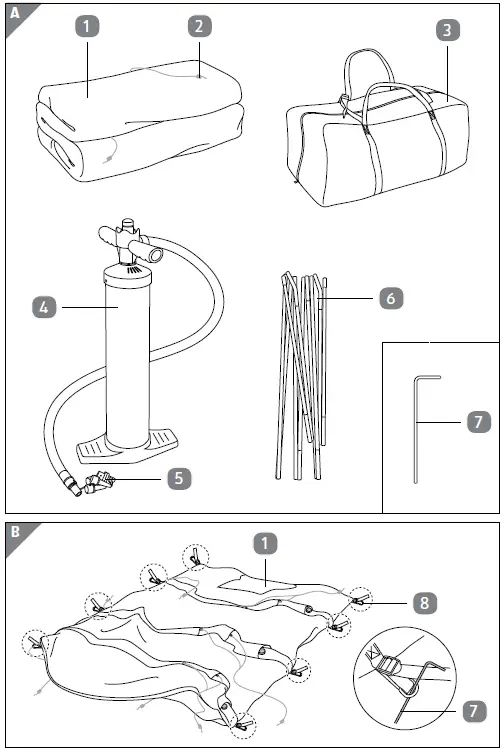 A
1
2
3
4
5
6
7
B
1
8
7