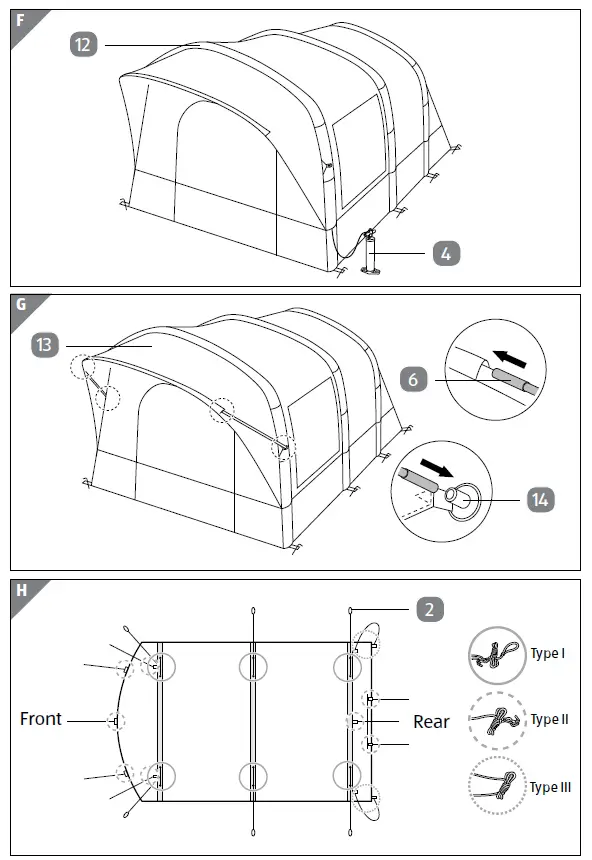 F

12

4

G

13

6

14

H

2

Front

Rear

Type I

Type II

Type III