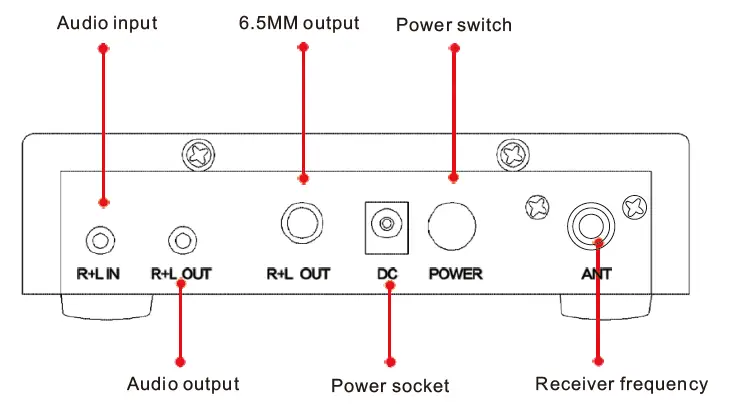 Audio input

6.5MM output

Power switch

R+L IN

R+L OUT

R+L OUT

DC

POWER

ANT

Audio output

Power socket

Receiver frequency