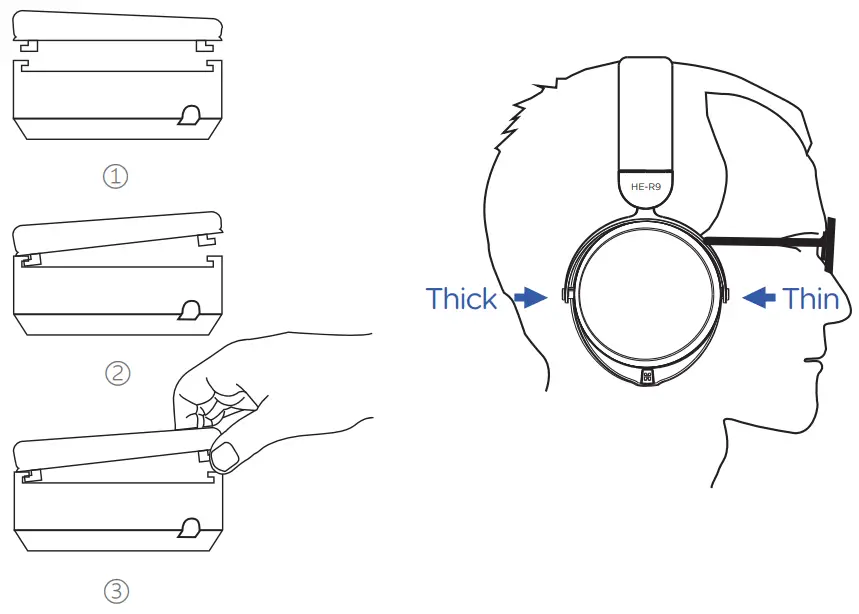 ①

②

③

HE-R9

Thick

Thin