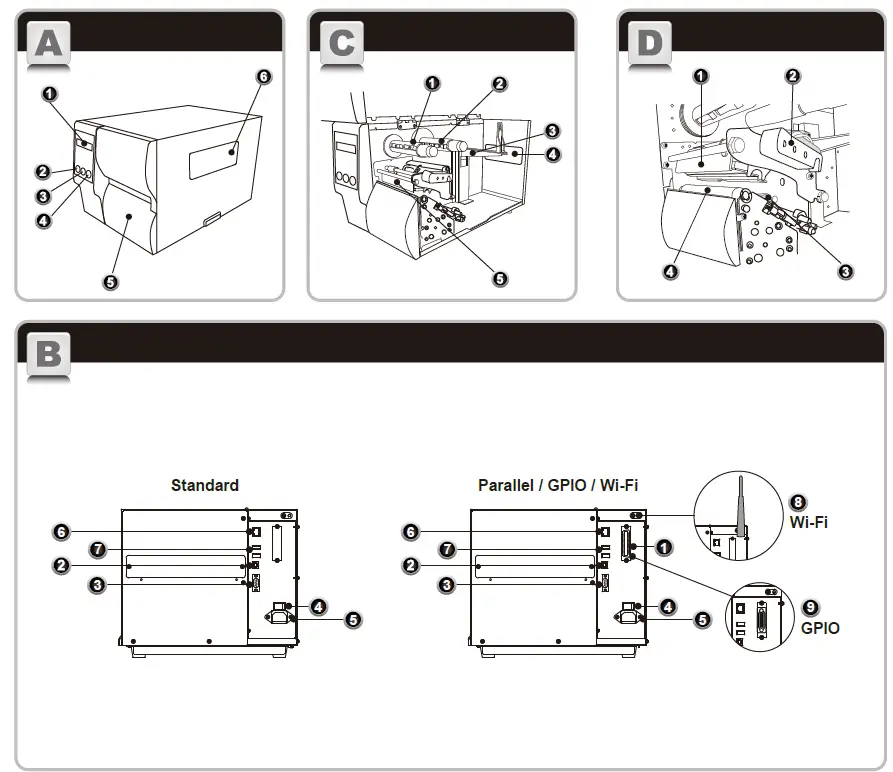 A

1
6
2
3
4
5

C

1
2
3
4
5

D

1
2
4
3

B

Standard

6
7
2
3
4
5

Parallel / GPIO / Wi-Fi

6
7
2
3
1
4
5

8
Wi-Fi

9
GPIO