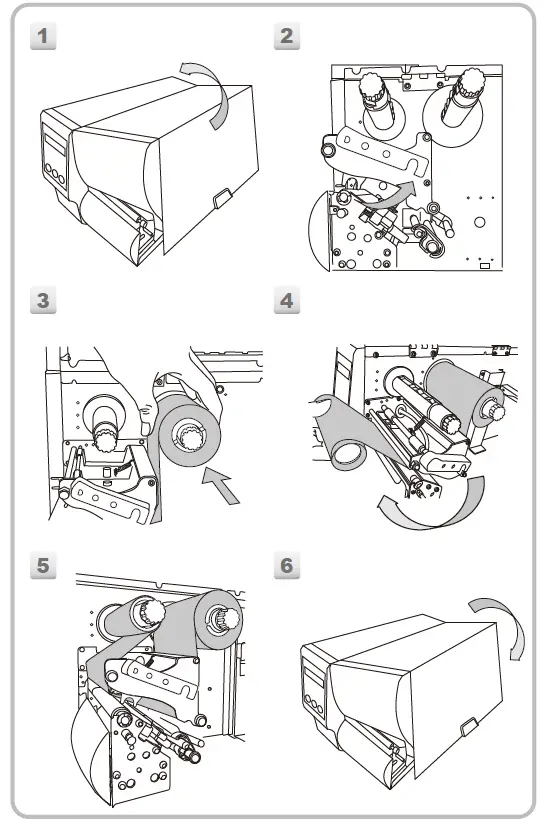 1

2

3

4

5

6