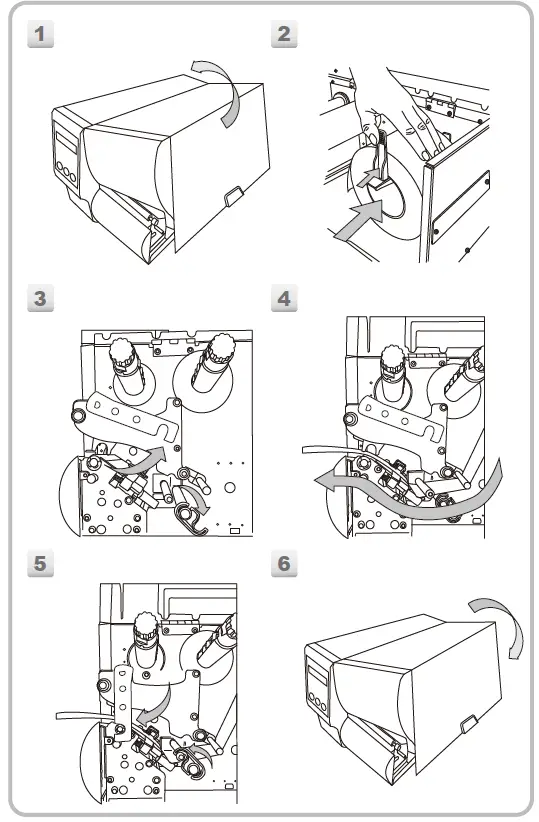 1

2

3

4

5

6