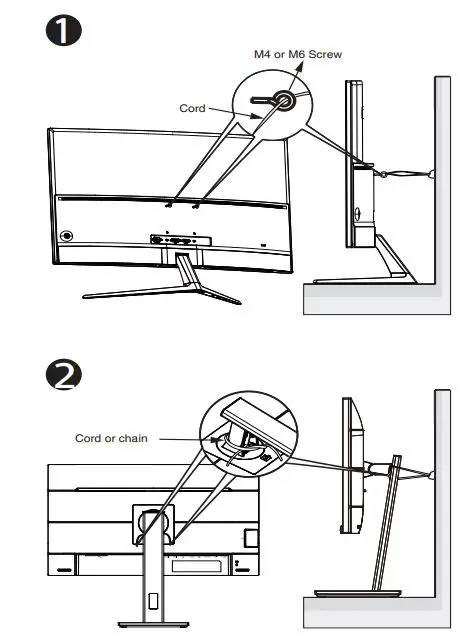 1

M4 or M6 Screw

Cord

2

Cord or chain