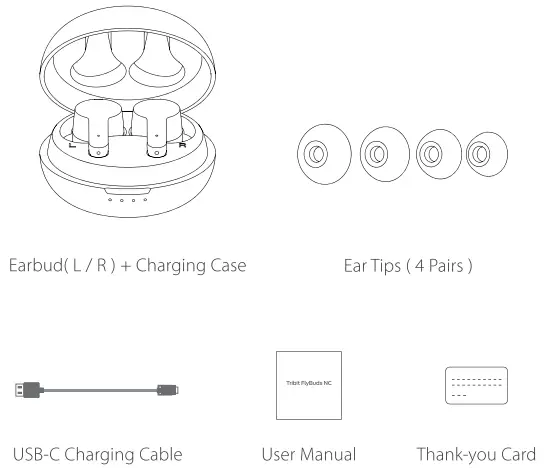 L R

Earbud( L / R ) + Charging Case

Ear Tips ( 4 Pairs )

Tribit FlyBuds NC

USB-C Charging Cable

User Manual

Thank-you Card