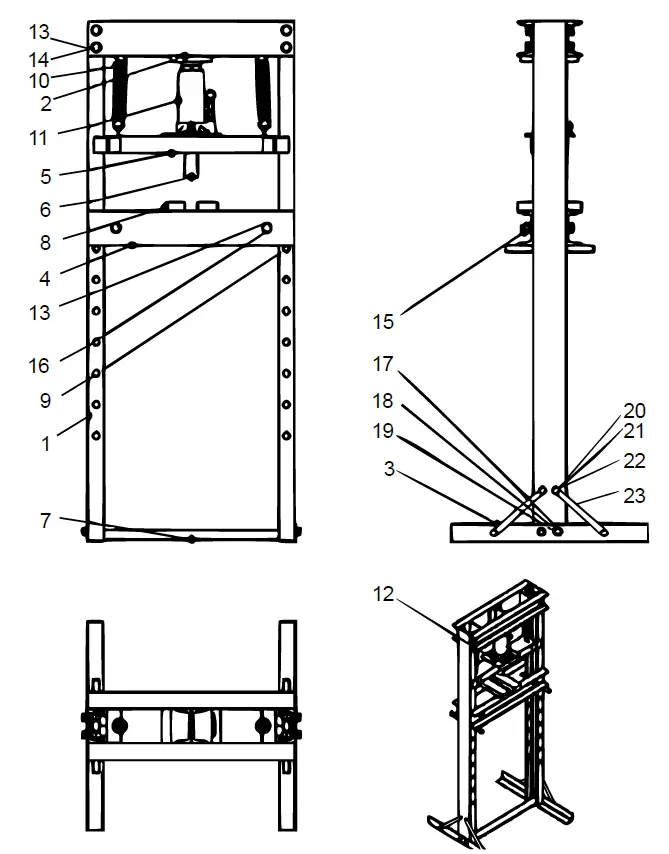 13
14
10
2
11
5
6
8
4
13
16
9
1
7
15
17
18
19
3
20
21
22
23
12