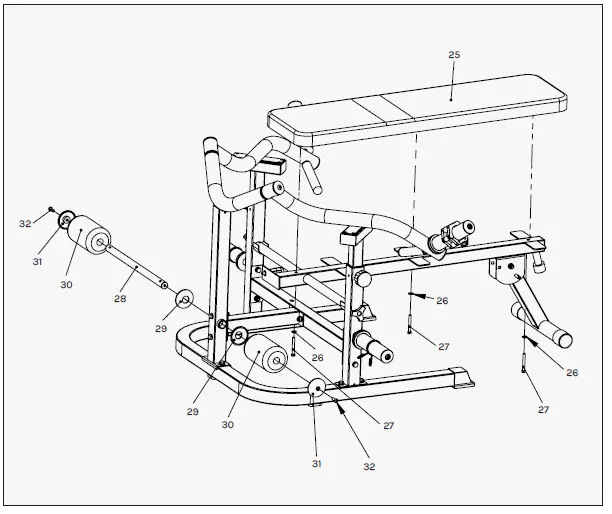 25
32
31
30
28
29
26
27
26
29
30
27
26
27
31
32