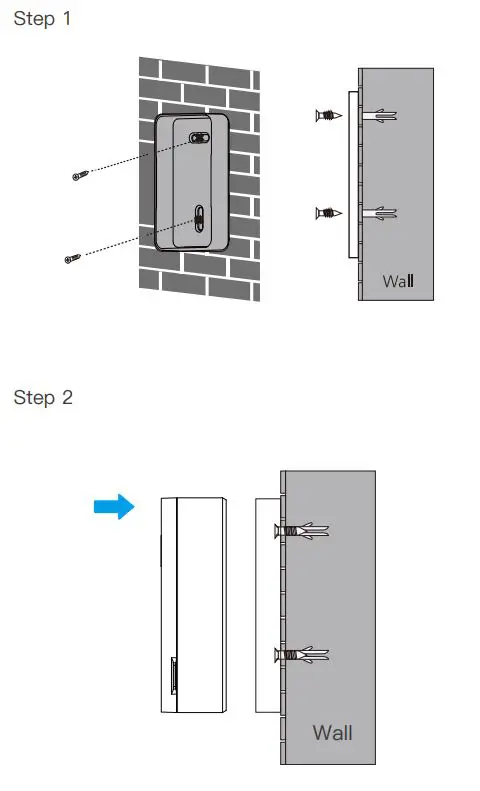 Step 1

Wall

Step 2

Wall