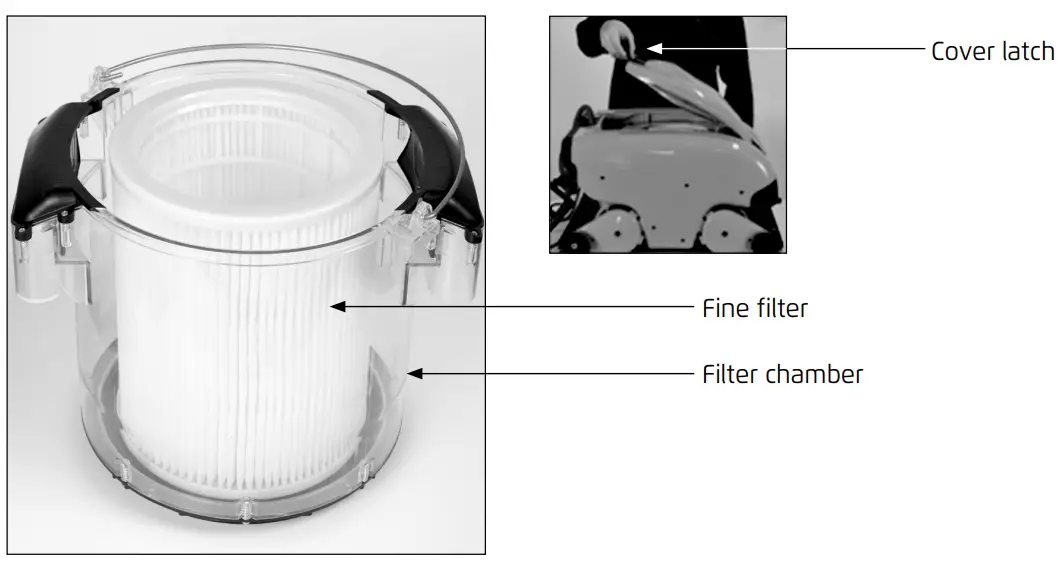 Cover latch

Fine filter

Filter chamber