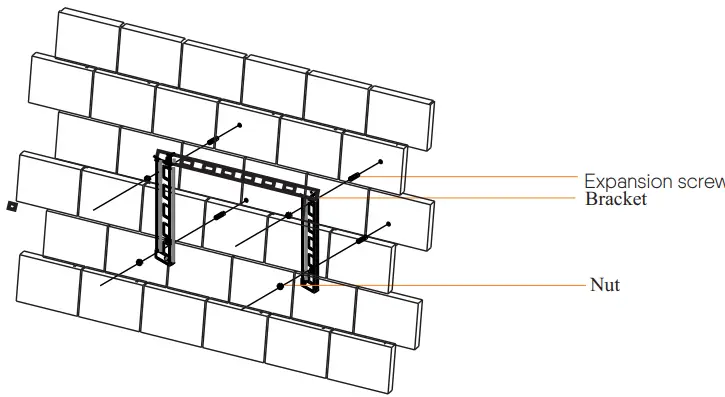 Expansion screw
Bracket
Nut