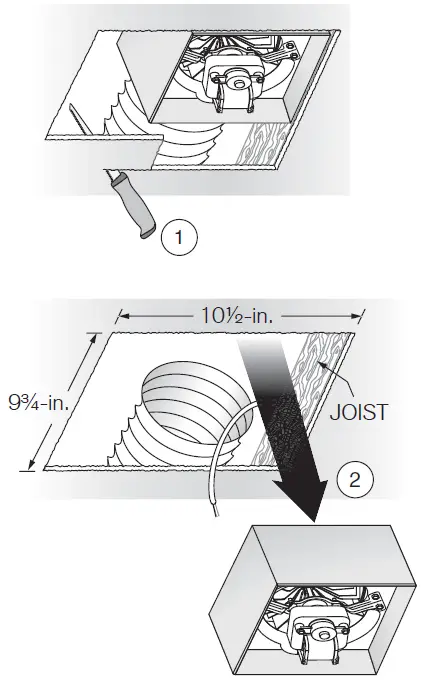 1

10½-in.

9¾-in.

JOIST

2