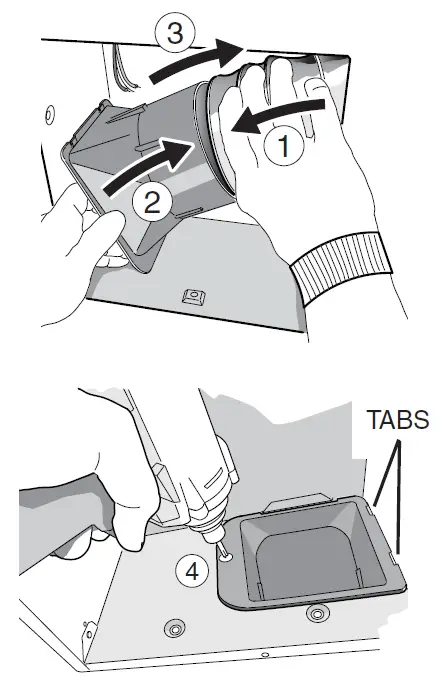 3

1

2

TABS

4