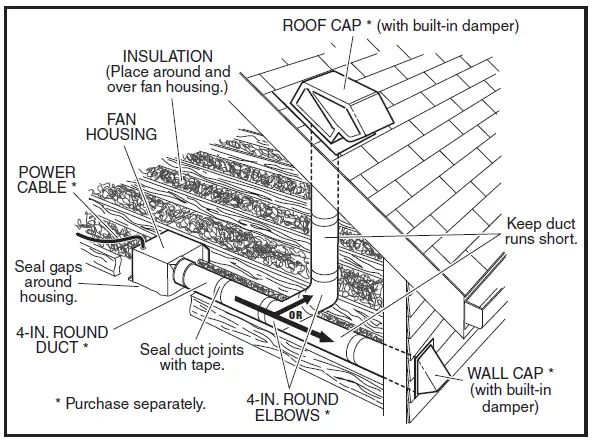 ROOF CAP * (with built-in damper)

INSULATION (Place around and over fan housing.)

FAN HOUSING

POWER CABLE *

Keep duct runs short.

Seal gaps around housing.

OR

4-IN. ROUND DUCT *

Seal duct joints with tape.

WALL CAP * (with built-in damper)

* Purchase separately.

4-IN. ROUND ELBOWS *