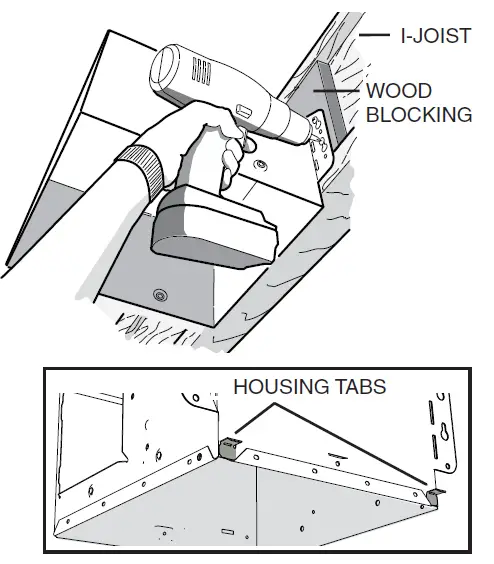 I-JOIST

WOOD BLOCKING

HOUSING TABS