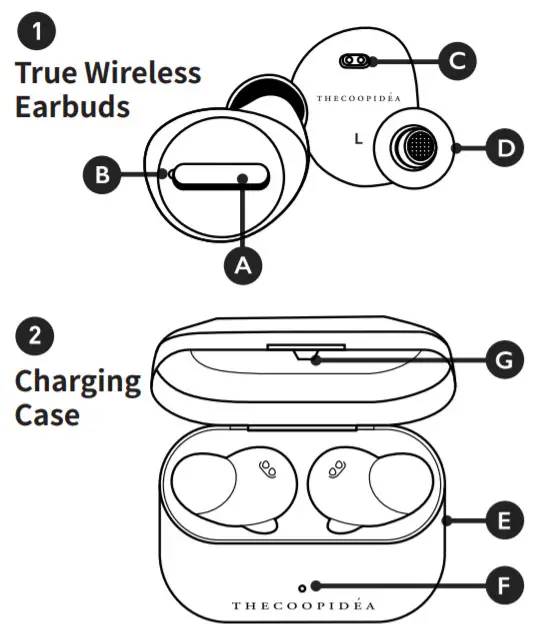 1
True Wireless Earbuds

C
THECOOPIDÉA
L
D
B
A

2
Charging Case

G
E
F
THECOOPIDÉA