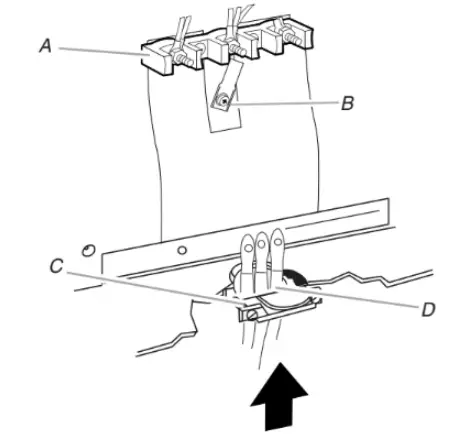 A
B
C
D