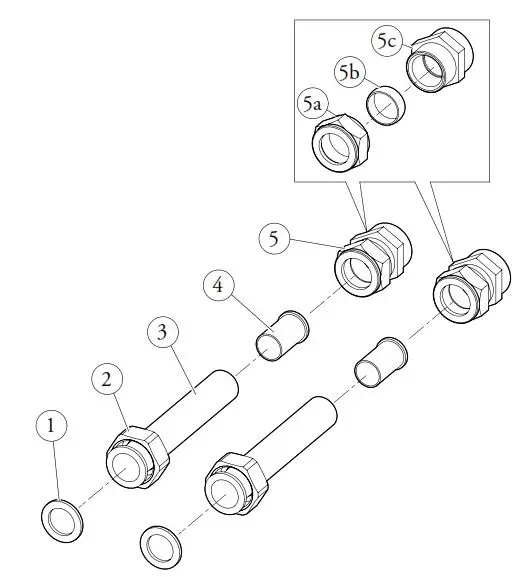 5c
5b
5a
5
4
3
2
1