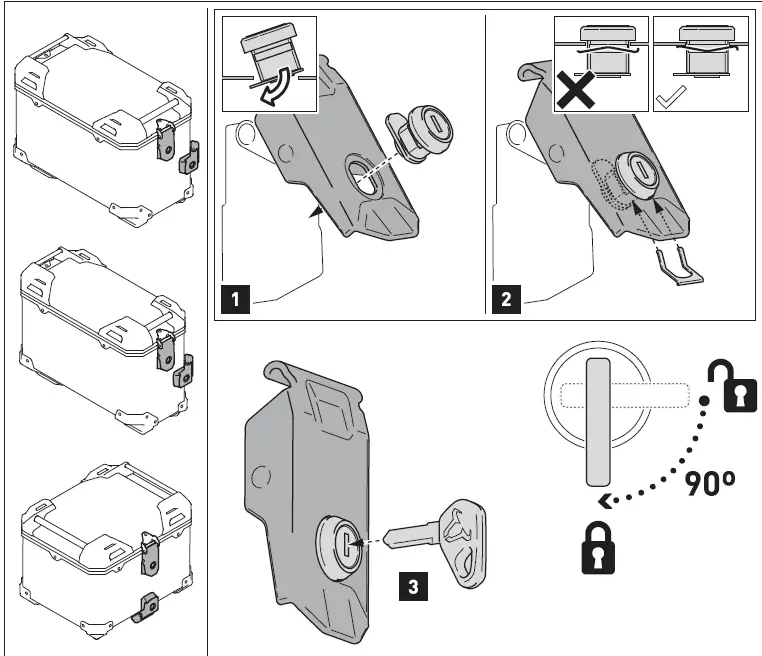 1
2
3
90°