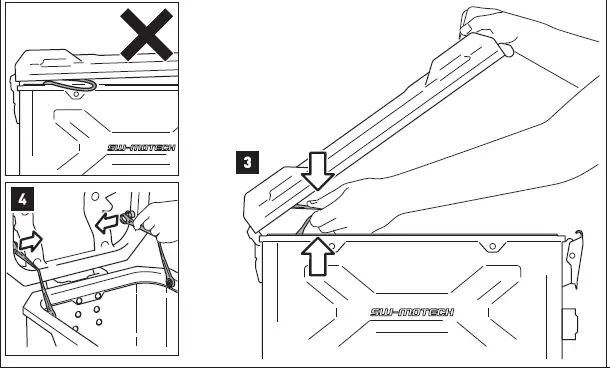 SW-MOTECH

4

3

SW-MOTECH